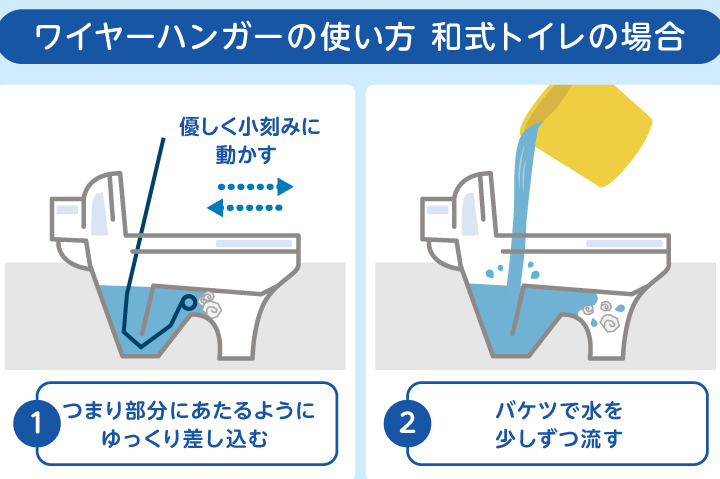 ワイヤーハンガーの使い方 和式トイレの場合

優しく小刻みに動かす

1 つまり部分にあたるようにゆっくり差し込む

2 バケツで水を少しずつ流す