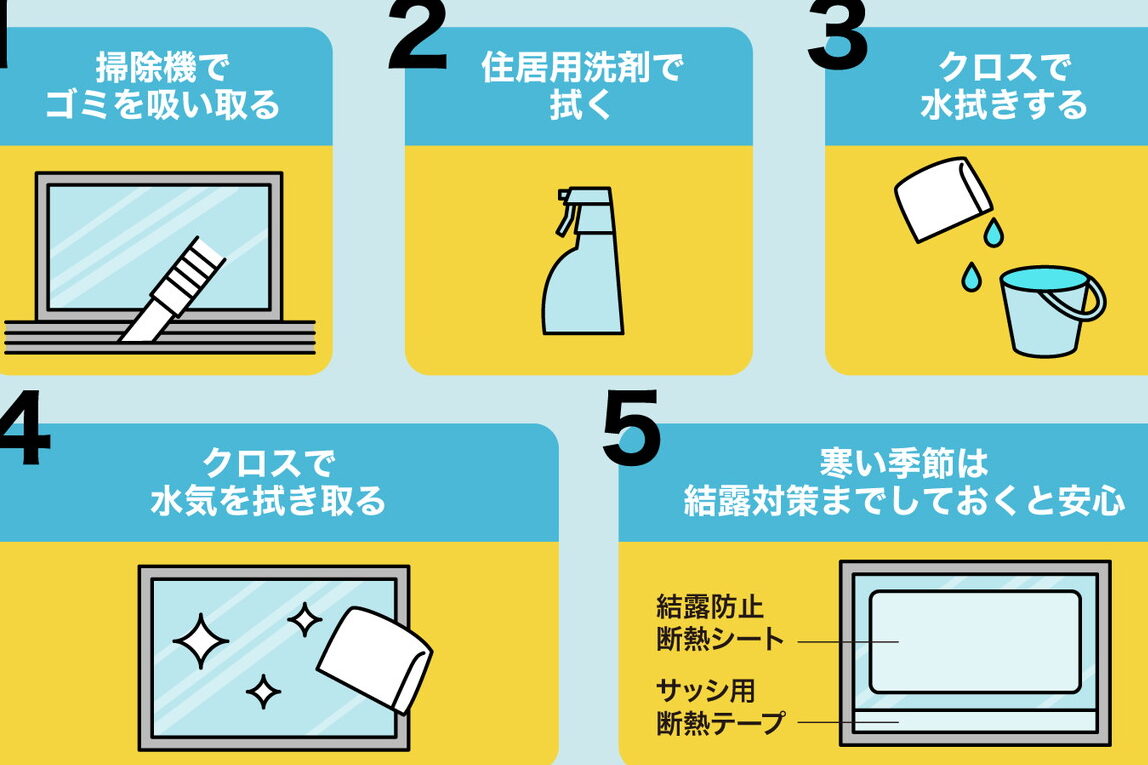 1
掃除機で
ゴミを吸い取る

2
住居用洗剤で
拭く

3
クロスで
水拭きする

4
クロスで
水気を拭き取る

5
寒い季節は
結露対策までしておくと安心

結露防止
断熱シート

サッシ用
断熱テープ