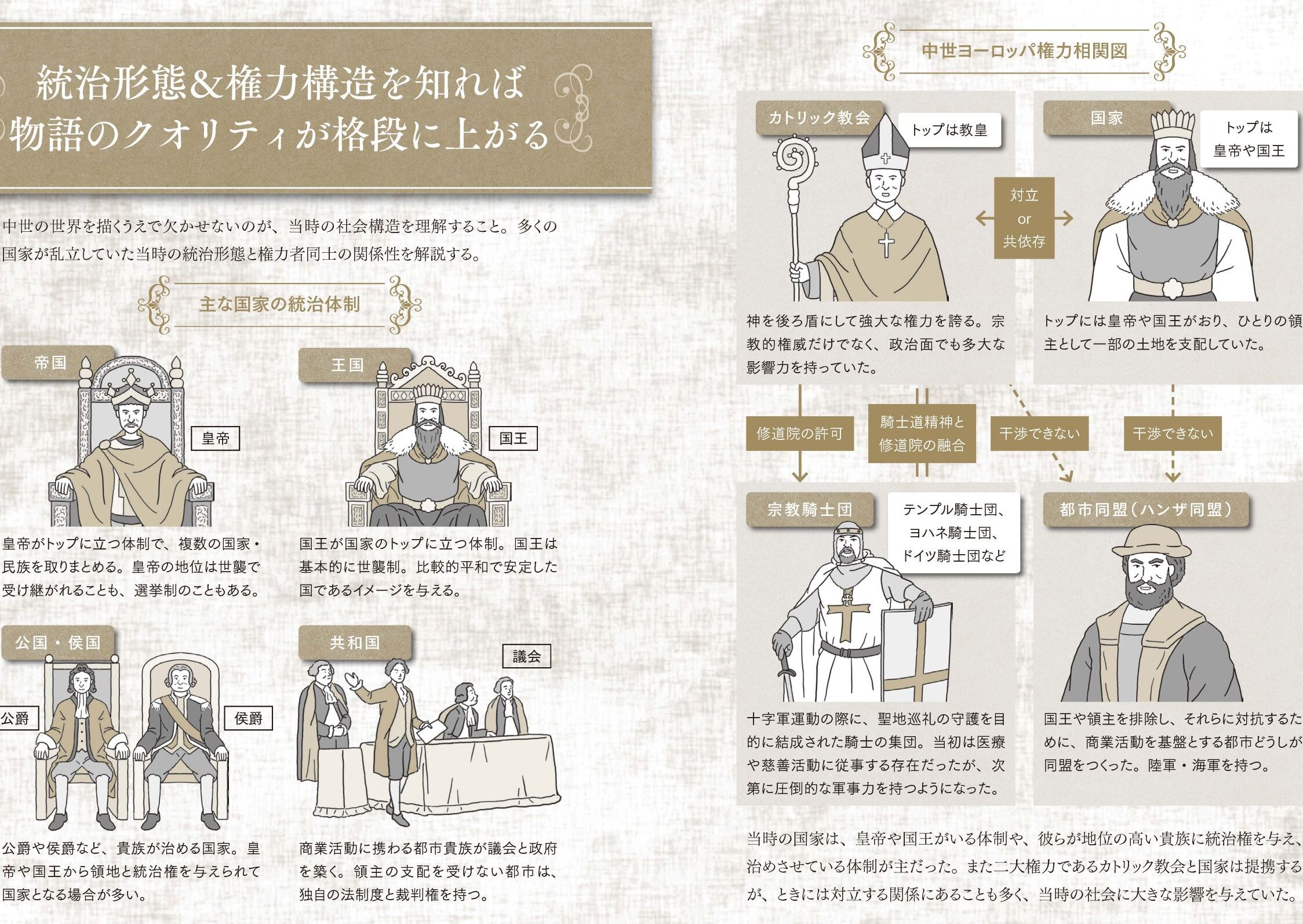 統治形態&権力構造を知れば
物語のクオリティが格段に上がる

中世の世界を描くうえで欠かせないのが、当時の社会構造を理解すること。多くの国家が乱立していた当時の統治形態と権力者同士の関係性を解説する。

主な国家の統治体制

帝国

皇帝

皇帝がトップに立つ体制で、複数の国家・民族を取りまとめる。皇帝の地位は世襲で受け継がれることも、選挙制のこともある。

王国

国王

国王が国家のトップに立つ体制。国王は基本的に世襲制。比較的平和で安定した国であるイメージを与える。

公国・侯国

公爵

侯爵

公爵や侯爵など、貴族が治める国家。皇帝や国王から領地と統治権を与えられて国家となる場合が多い。

共和国

議会

商業活動に携わる都市貴族が議会と政府を築く。領主の支配を受けない都市は、独自の法制度と裁判権を持つ。

中世ヨーロッパ権力相関図

カトリック教会

トップは教皇

神を後ろ盾にして強大な権力を誇る。宗教的権威だけでなく、政治面でも多大な影響力を持っていた。

対立
or
共依存

国家

トップは
皇帝や国王

トップには皇帝や国王がおり、ひとりの領主として一部の土地を支配していた。

修道院の許可

騎士道精神と
修道院の融合

干渉できない

干渉できない

宗教騎士団

テンプル騎士団、
ヨハネ騎士団、
ドイツ騎士団など

十字軍運動の際に、聖地巡礼の守護を目的に結成された騎士の集団。当初は医療や慈善活動に従事する存在だったが、次第に圧倒的な軍事力を持つようになった。

都市同盟（ハンザ同盟）

国王や領主を排除し、それらに対抗するために、商業活動を基盤とする都市どうしが同盟をつくった。陸軍・海軍を持つ。

当時の国家は、皇帝や国王がいる体制や、彼らが地位の高い貴族に統治権を与え、治めさせている体制が主だった。また二大権力であるカトリック教会と国家は提携するが、ときには対立する関係にあることも多く、当時の社会に大きな影響を与えていた。