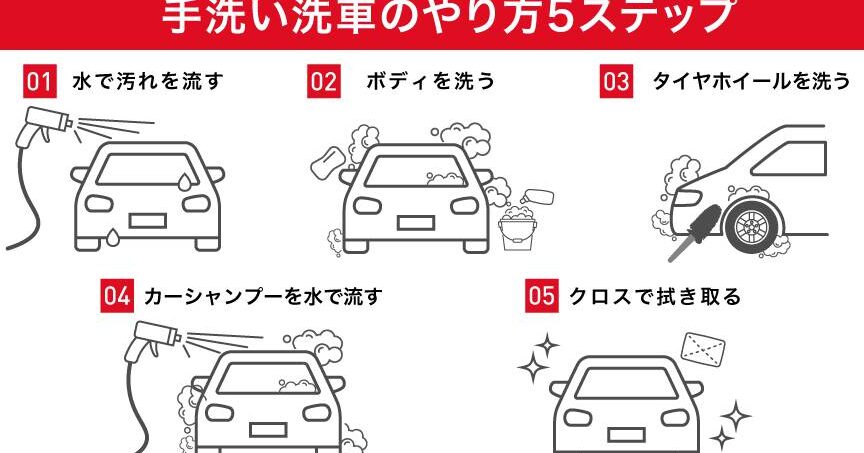 手洗い洗車のやり方5ステップ

01 水で汚れを流す

02 ボディを洗う

03 タイヤホイールを洗う

04 カーシャンプーを水で流す

05 クロスで拭き取る